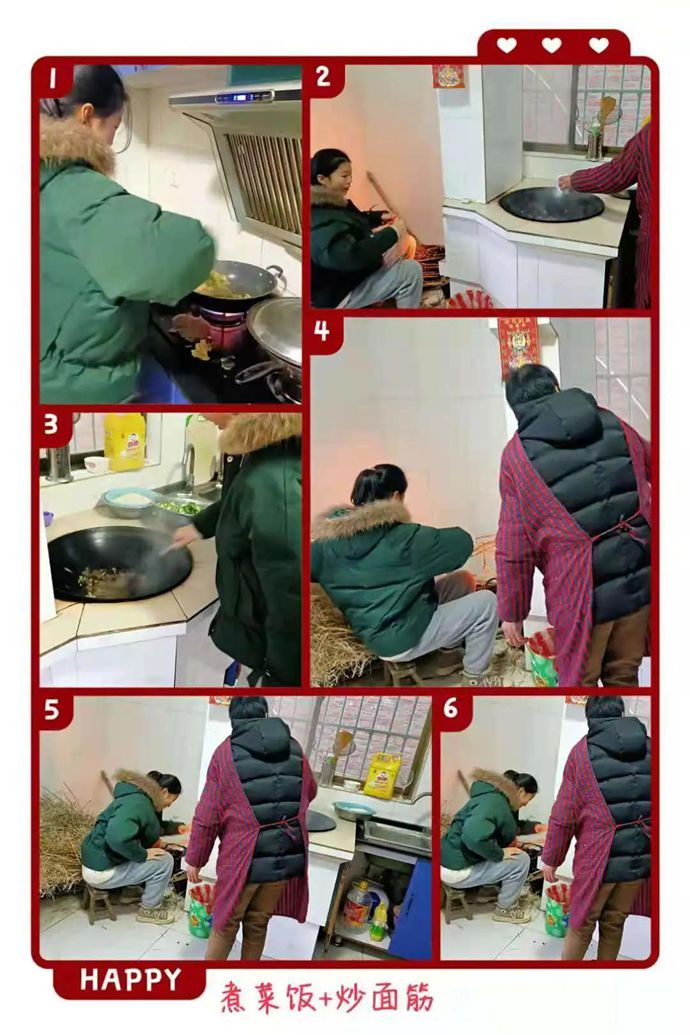 1

2

3

4

5

6

HAPPY 煮菜饭+炒面筋